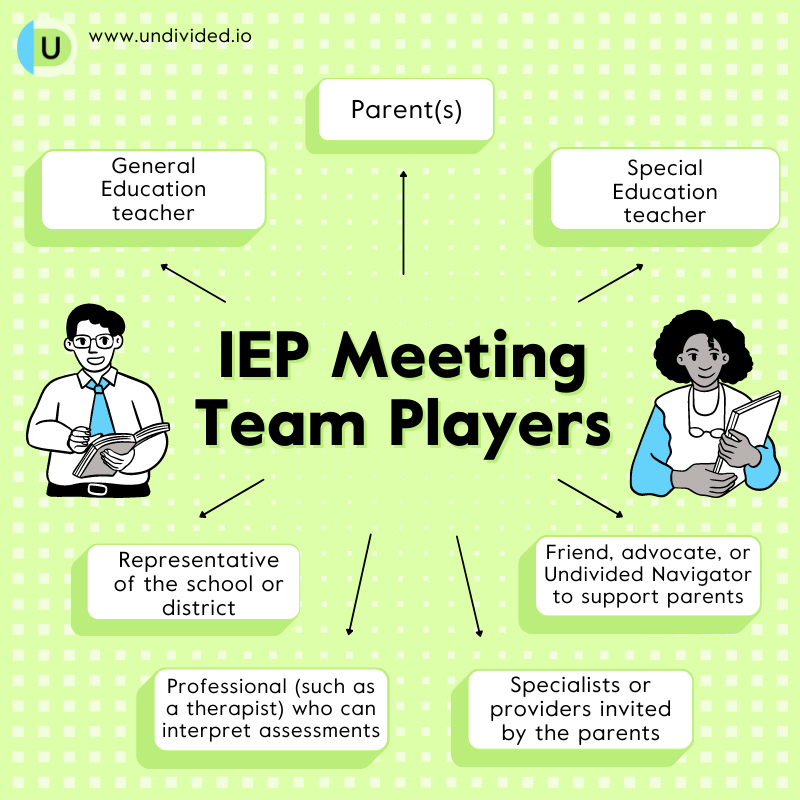 U

www.undivided.io

Parent(s)

General Education teacher

Special Education teacher

IEP Meeting Team Players

Representative of the school or district

Friend, advocate, or Undivided Navigator to support parents

Professional (such as a therapist) who can interpret assessments

Specialists or providers invited by the parents